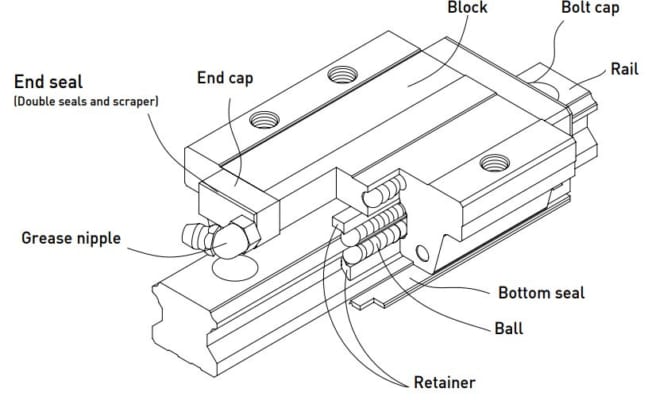 Block
Bolt cap
Rail
End seal
(Double seals and scraper)
End cap
Grease nipple
Bottom seal
Ball
Retainer